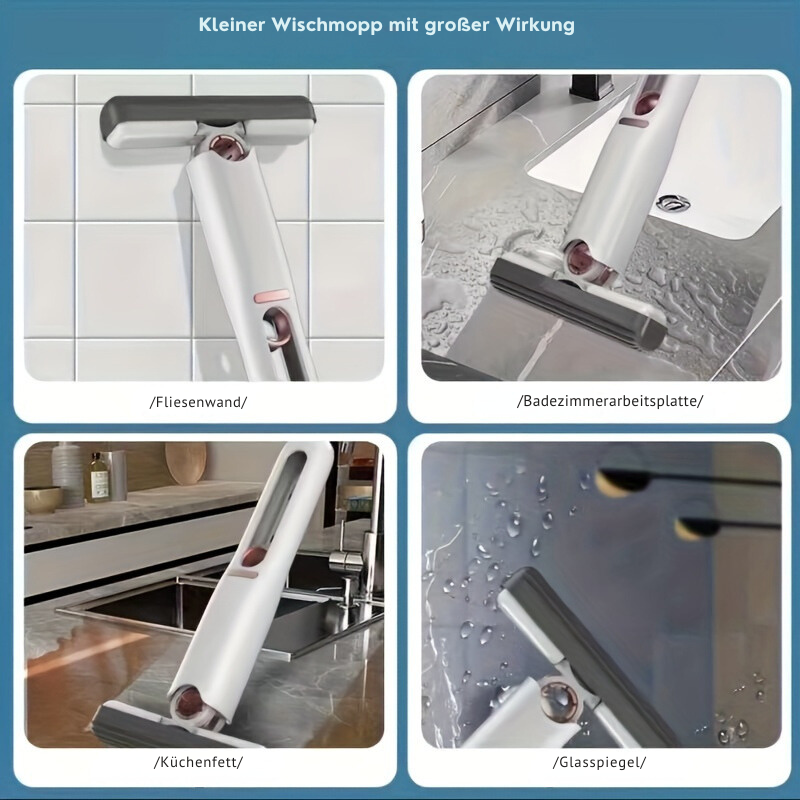 Kleiner Wischmopp mit großer Wirkung

/Fliesenwand/

/Badezimmerarbeitsplatte/

/Küchenfett/

/Glasspiegel/